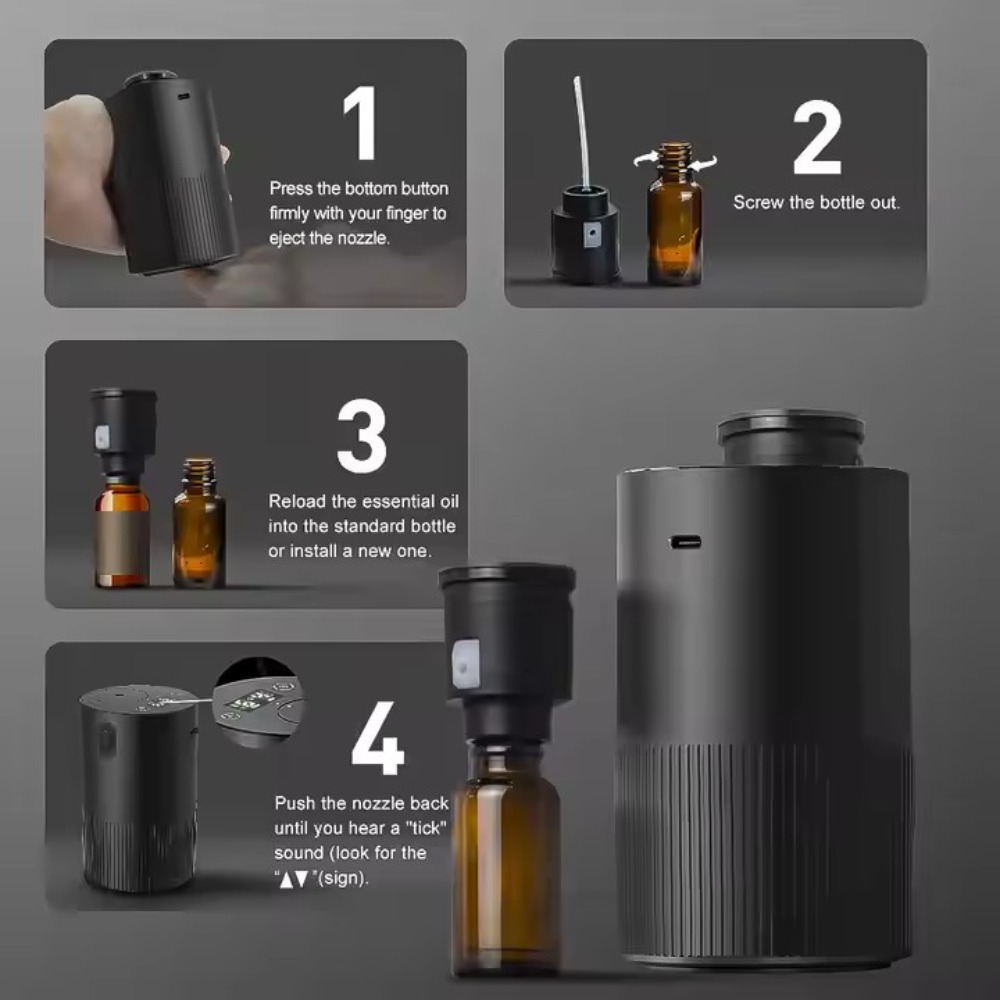 1

Press the bottom button firmly with your finger to eject the nozzle.

2

Screw the bottle out.

3

Reload the essential oil into the standard bottle or install a new one.

4

Push the nozzle back until you hear a "tick" sound (look for the "▲▼"(sign).